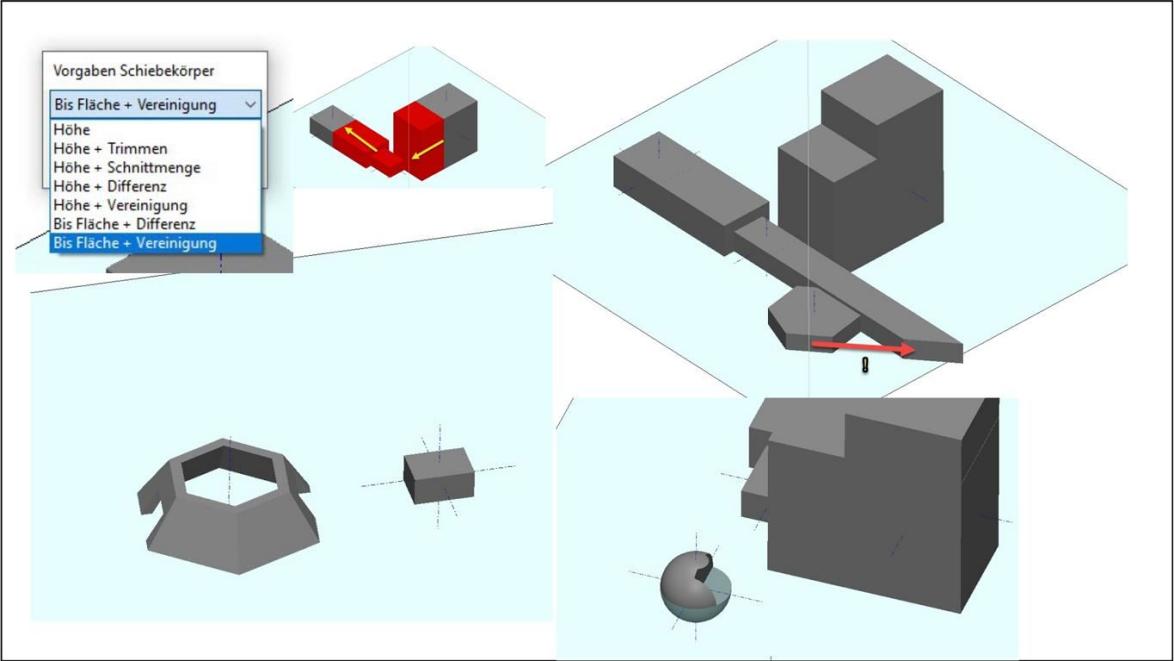 Vorgaben Schiebekörper

Bis Fläche + Vereinigung

Höhe
Höhe + Trimmen
Höhe + Schnittmenge
Höhe + Differenz
Höhe + Vereinigung
Bis Fläche + Differenz
Bis Fläche + Vereinigung